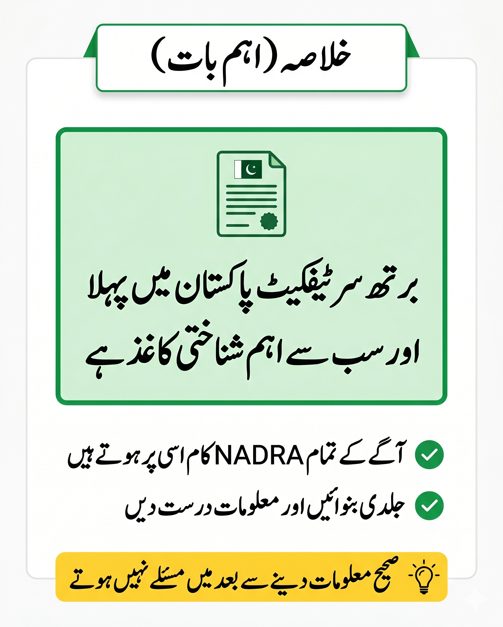 خلاصہ (اہم بات)

برتھ سرٹیفکیٹ پاکستان میں پہلا اور سب سے اہم شناختی کاغذ ہے

آگے کے تمام NADRA کام اسی پر ہوتے ہیں

جلدی بنوائیں اور معلومات درست دیں

صحیح معلومات دینے سے بعد میں مسئلے نہیں ہوتے