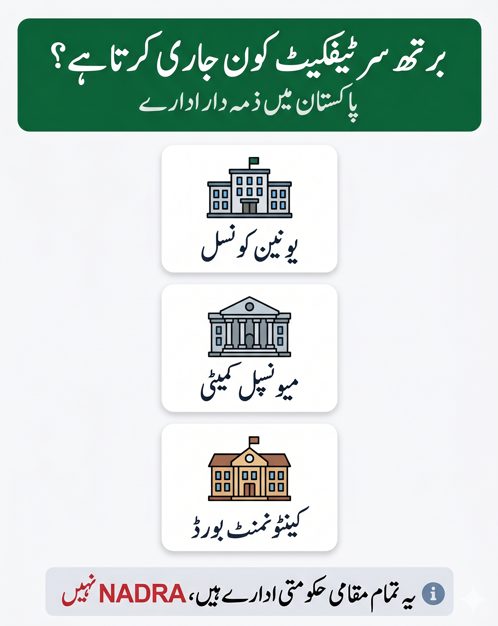 برتھ سرٹیفکیٹ کون جاری کرتا ہے؟
پاکستان میں ذمہ دار ادارے

یونین کونسل

میونسپل کمیٹی

کینٹونمنٹ بورڈ

یہ تمام مقامی حکومتی ادارے ہیں، NADRA نہیں