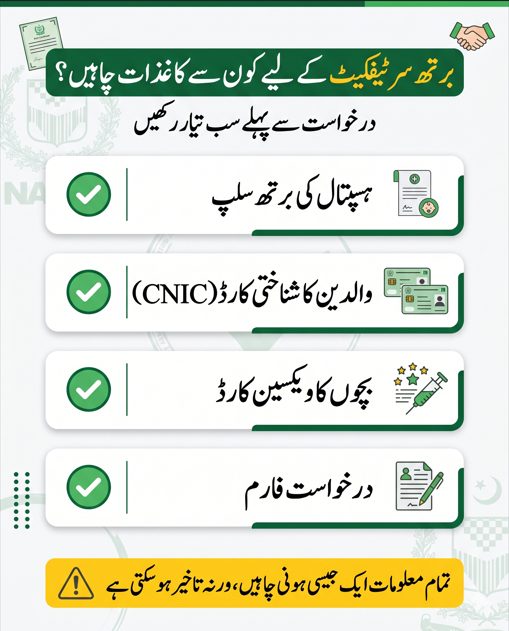 برتھ سرٹیفکیٹ کے لیے کون سے کاغذات چاہیں؟

درخواست سے پہلے سب تیار رکھیں

ہسپتال کی برتھ سلپ

والدین کا شناختی کارڈ (CNIC)

بچوں کا ویکسین کارڈ

درخواست فارم

تمام معلومات ایک جیسی ہونی چاہیں، ورنہ تاخیر ہو سکتی ہے