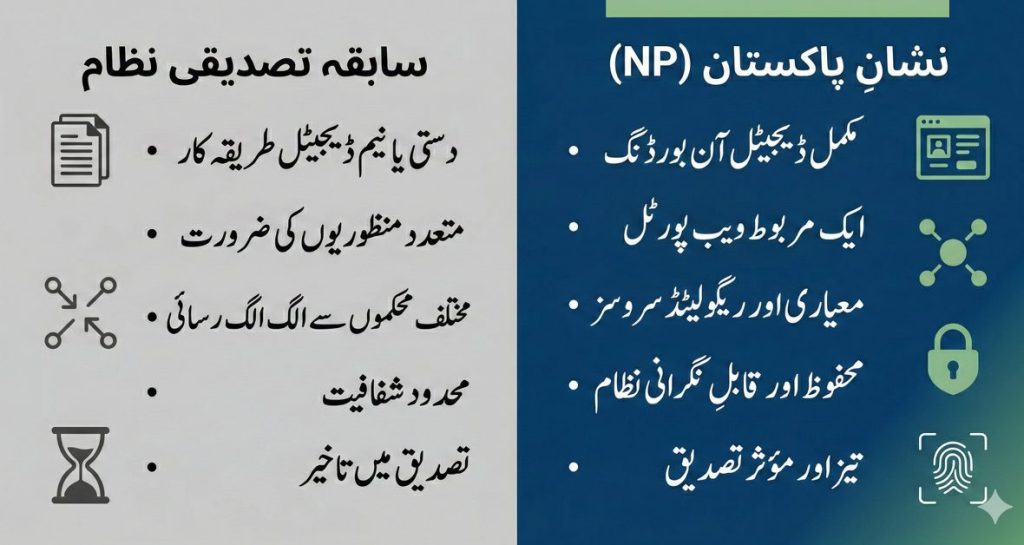 نشانِ پاکستان (NP)

• مکمل ڈیجیٹل آن بورڈنگ
• ایک مربوط ویب پورٹل
• معیاری اور ریگولیٹڈ سروسز
• محفوظ اور قابلِ نگرانی نظام
• تیز اور مؤثر تصدیق

سابقہ تصدیقی نظام

• دستی یا نیم ڈیجیٹل طریقہ کار
• متعدد منظوریوں کی ضرورت
• مختلف محکموں سے الگ الگ رسائی
• محدود شفافیت
• تصدیق میں تاخیر